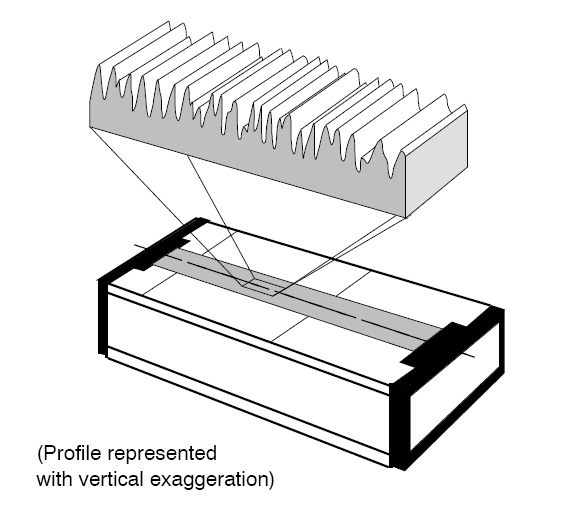 (Profile represented
with vertical exaggeration)